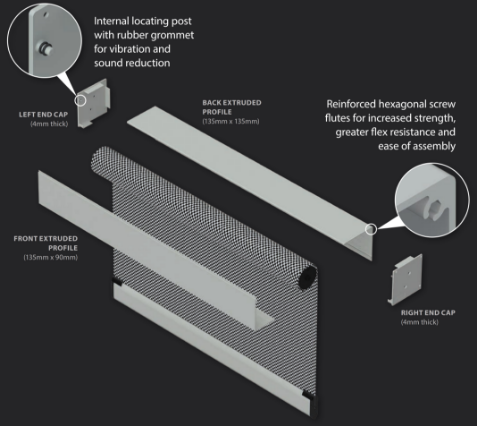 Internal locating post with rubber grommet for vibration and sound reduction

LEFT END CAP
(4mm thick)

BACK EXTRUDED PROFILE
(135mm x 135mm)

Reinforced hexagonal screw flutes for increased strength, greater flex resistance and ease of assembly

FRONT EXTRUDED PROFILE
(135mm x 90mm)

RIGHT END CAP
(4mm thick)