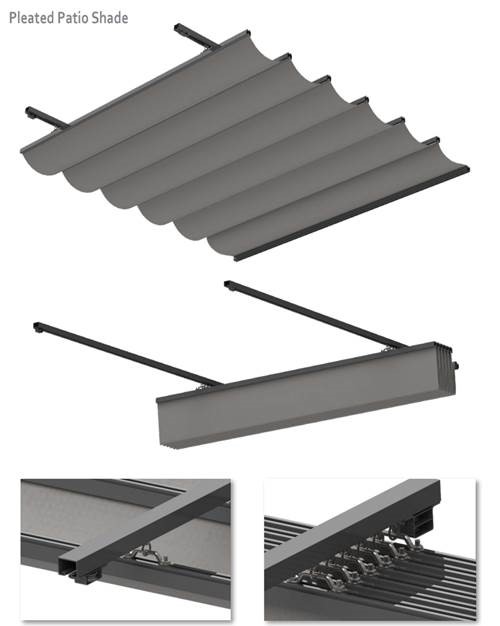 Pleated Patio Shade