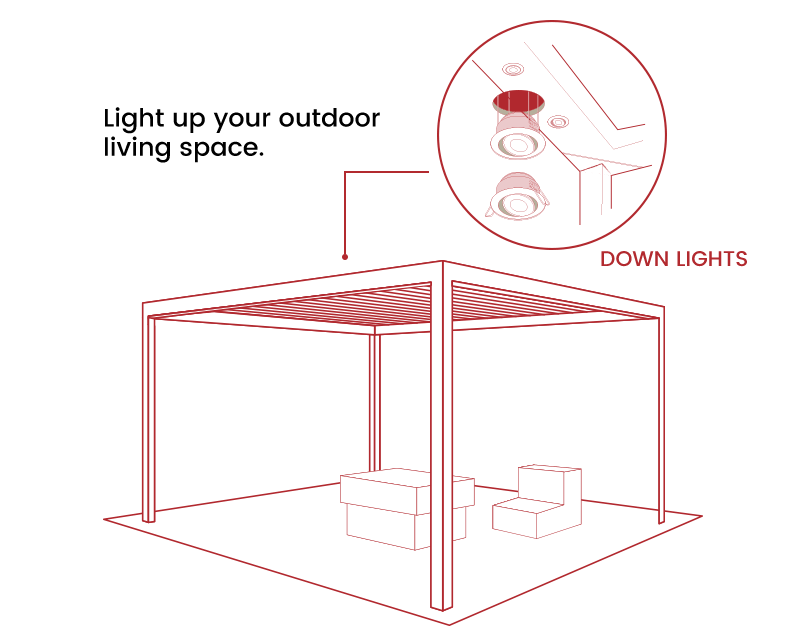 Light up your outdoor living space.

DOWN LIGHTS